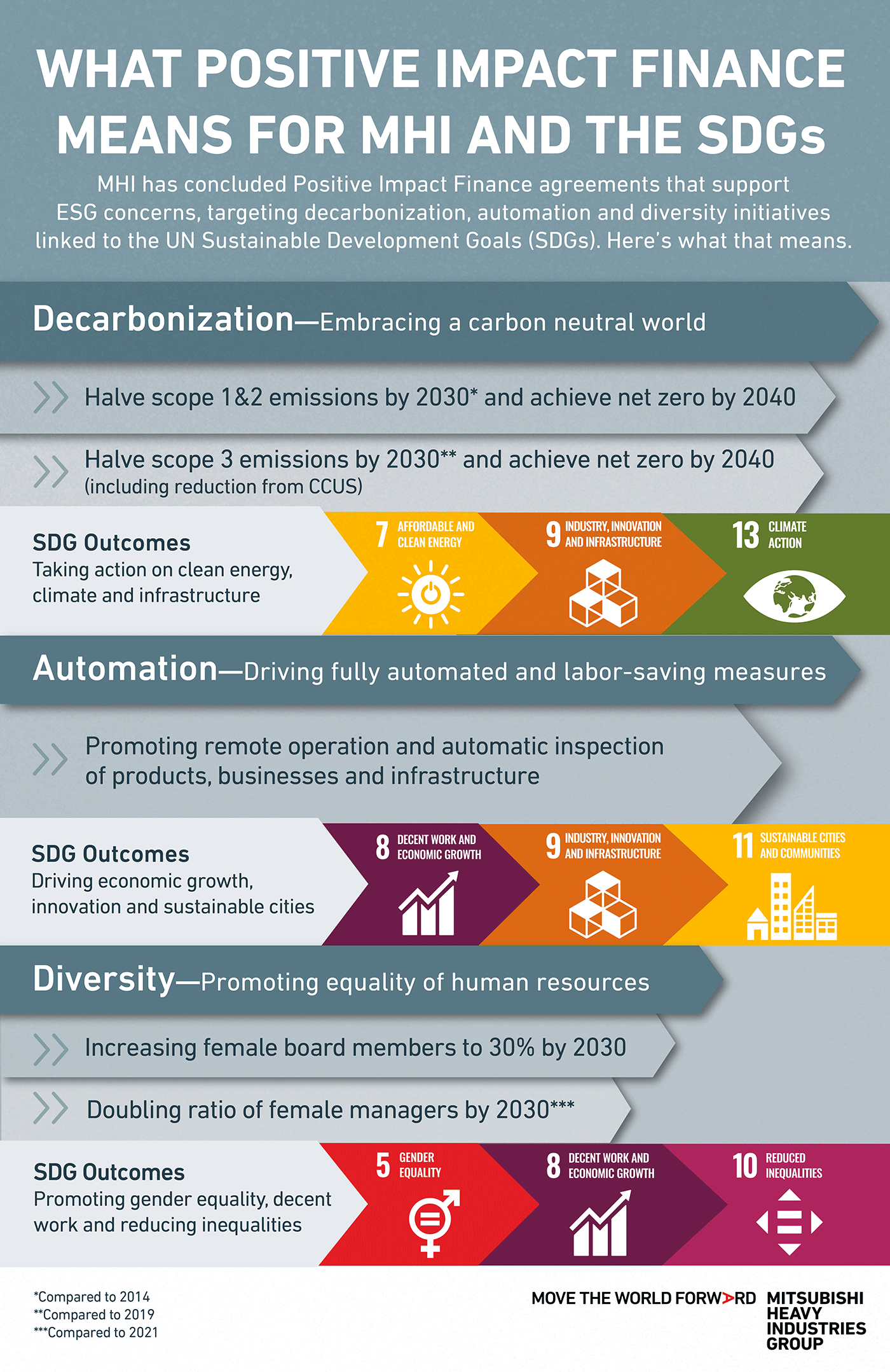 WHAT POSITIVE IMPACT FINANCE MEANS FOR MHI AND THE SDGs

MHI has concluded Positive Impact Finance agreements that support ESG concerns, targeting decarbonization, automation and diversity initiatives linked to the UN Sustainable Development Goals (SDGs). Here's what that means.

Decarbonization—Embracing a carbon neutral world

Halve scope 1&2 emissions by 2030* and achieve net zero by 2040

Halve scope 3 emissions by 2030** and achieve net zero by 2040 (including reduction from CCUS)

SDG Outcomes
Taking action on clean energy, climate and infrastructure

7 AFFORDABLE AND CLEAN ENERGY

9 INDUSTRY, INNOVATION AND INFRASTRUCTURE

13 CLIMATE ACTION

Automation—Driving fully automated and labor-saving measures

Promoting remote operation and automatic inspection of products, businesses and infrastructure

SDG Outcomes
Driving economic growth, innovation and sustainable cities

8 DECENT WORK AND ECONOMIC GROWTH

9 INDUSTRY, INNOVATION AND INFRASTRUCTURE

11 SUSTAINABLE CITIES AND COMMUNITIES

Diversity—Promoting equality of human resources

Increasing female board members to 30% by 2030

Doubling ratio of female managers by 2030***

SDG Outcomes
Promoting gender equality, decent work and reducing inequalities

5 GENDER EQUALITY

8 DECENT WORK AND ECONOMIC GROWTH

10 REDUCED INEQUALITIES

*Compared to 2014
**Compared to 2019
***Compared to 2021

MOVE THE WORLD FORWARD MITSUBISHI HEAVY INDUSTRIES GROUP