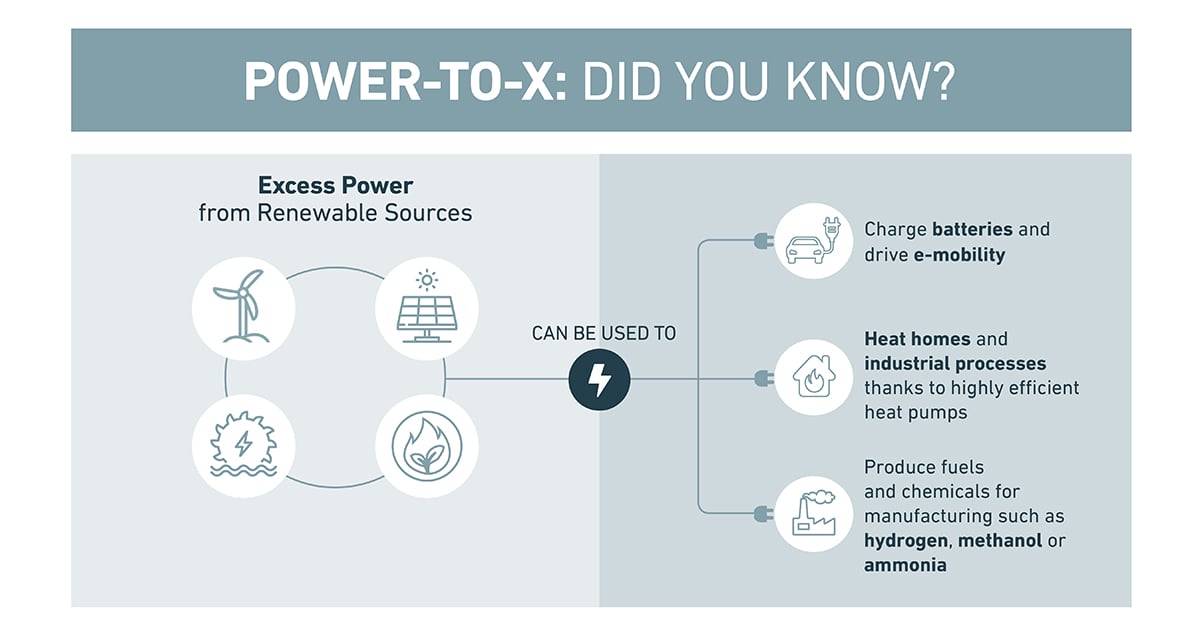 POWER-TO-X: DID YOU KNOW?

Excess Power
from Renewable Sources

CAN BE USED TO

Charge batteries and drive e-mobility

Heat homes and industrial processes thanks to highly efficient heat pumps

Produce fuels and chemicals for manufacturing such as hydrogen, methanol or ammonia